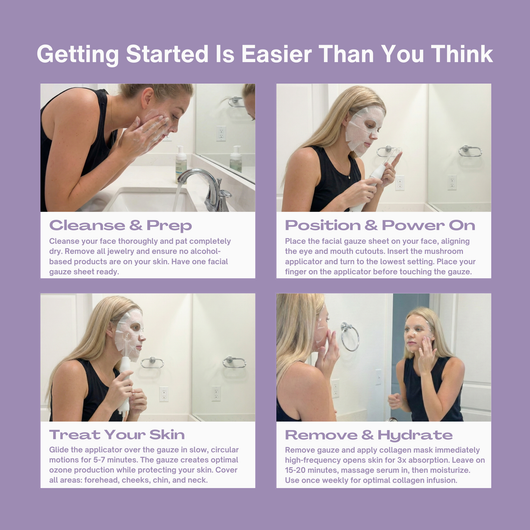 Getting Started Is Easier Than You Think

Cleanse & Prep

Cleanse your face thoroughly and pat completely dry. Remove all jewelry and ensure no alcohol-based products are on your skin. Have one facial gauze sheet ready.

Position & Power On

Place the facial gauze sheet on your face, aligning the eye and mouth cutouts. Insert the mushroom applicator and turn to the lowest setting. Place your finger on the applicator before touching the gauze.

Treat Your Skin

Glide the applicator over the gauze in slow, circular motions for 5-7 minutes. The gauze creates optimal ozone production while protecting your skin. Cover all areas: forehead, cheeks, chin, and neck.

Remove & Hydrate

Remove gauze and apply collagen mask immediately high-frequency opens skin for 3x absorption. Leave on 15-20 minutes, massage serum in, then moisturize. Use once weekly for optimal collagen infusion.