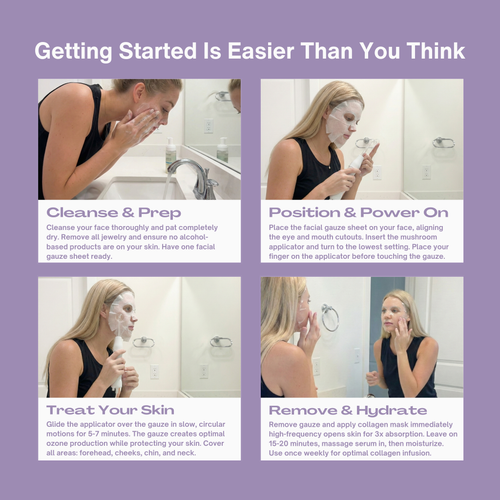 Getting Started Is Easier Than You Think

Cleanse & Prep

Cleanse your face thoroughly and pat completely dry. Remove all jewelry and ensure no alcohol-based products are on your skin. Have one facial gauze sheet ready.

Position & Power On

Place the facial gauze sheet on your face, aligning the eye and mouth cutouts. Insert the mushroom applicator and turn to the lowest setting. Place your finger on the applicator before touching the gauze.

Treat Your Skin

Glide the applicator over the gauze in slow, circular motions for 5-7 minutes. The gauze creates optimal ozone production while protecting your skin. Cover all areas: forehead, cheeks, chin, and neck.

Remove & Hydrate

Remove gauze and apply collagen mask immediately high-frequency opens skin for 3x absorption. Leave on 15-20 minutes, massage serum in, then moisturize. Use once weekly for optimal collagen infusion.